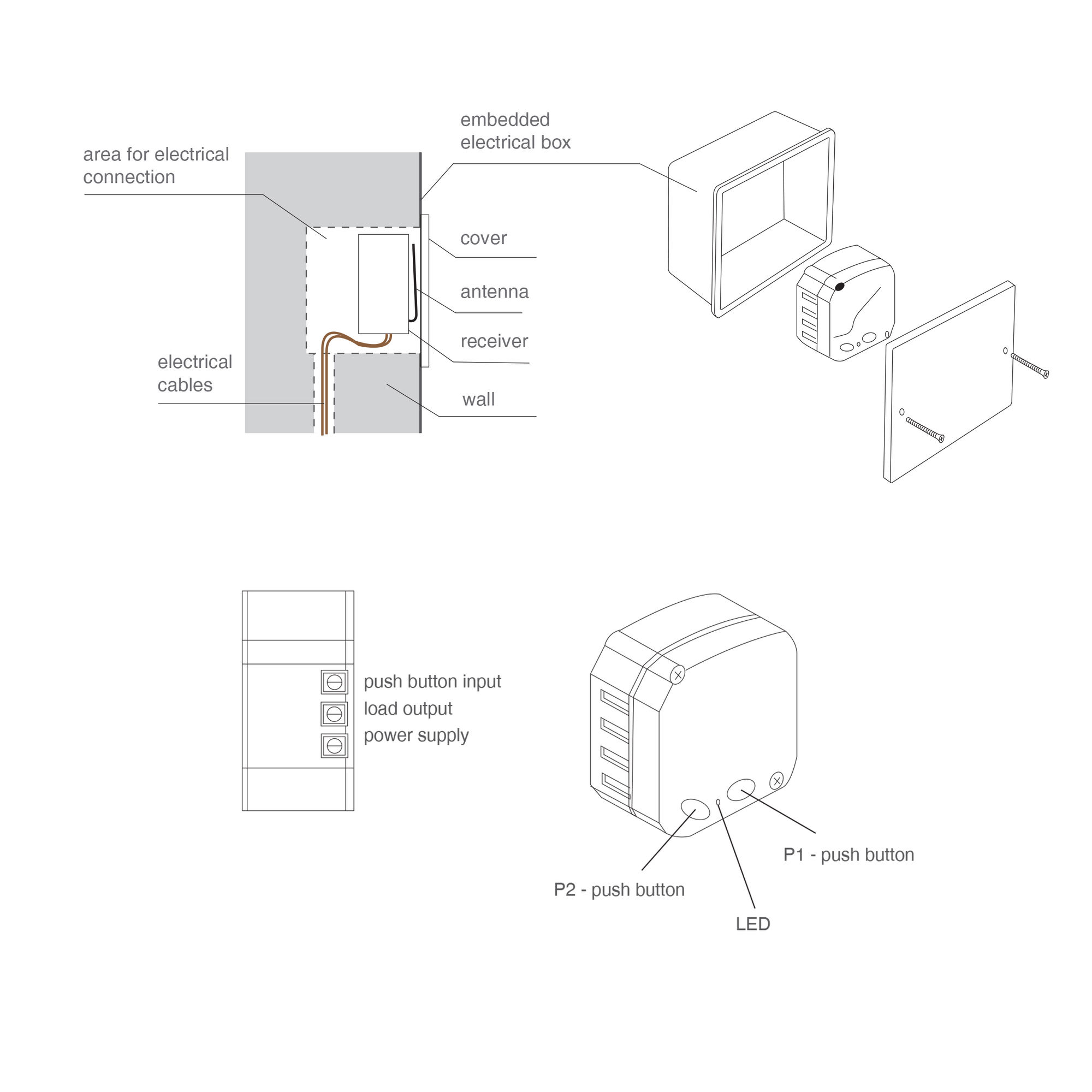 area for electrical connection

embedded electrical box

cover

antenna

receiver

electrical cables

wall

push button input
load output
power supply

P1 - push button

P2 - push button

LED